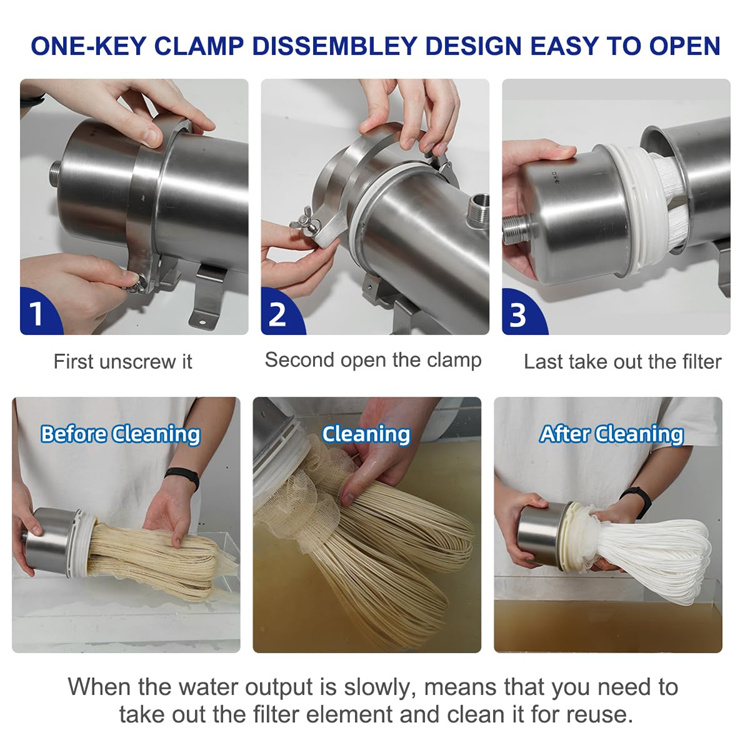 ONE-KEY CLAMP DISSEMBLEY DESIGN EASY TO OPEN

1

First unscrew it

2

Second open the clamp

3

Last take out the filter

Before Cleaning

Cleaning

After Cleaning

When the water output is slowly, means that you need to take out the filter element and clean it for reuse.