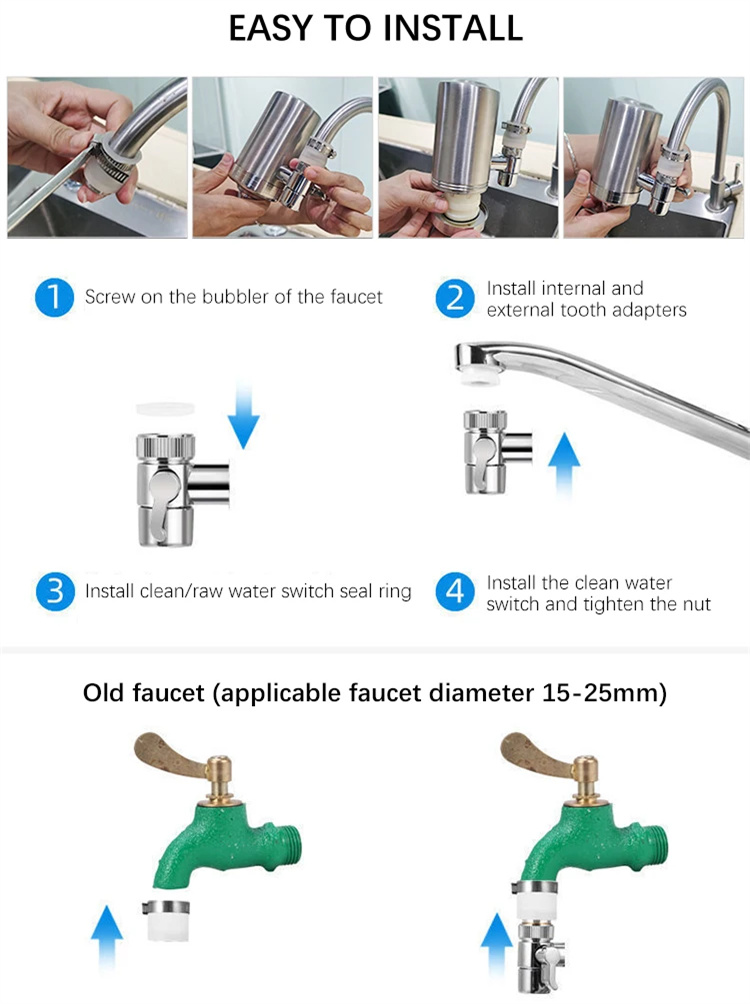 EASY TO INSTALL

1 Screw on the bubbler of the faucet

2 Install internal and external tooth adapters

3 Install clean/raw water switch seal ring

4 Install the clean water switch and tighten the nut

Old faucet (applicable faucet diameter 15-25mm)